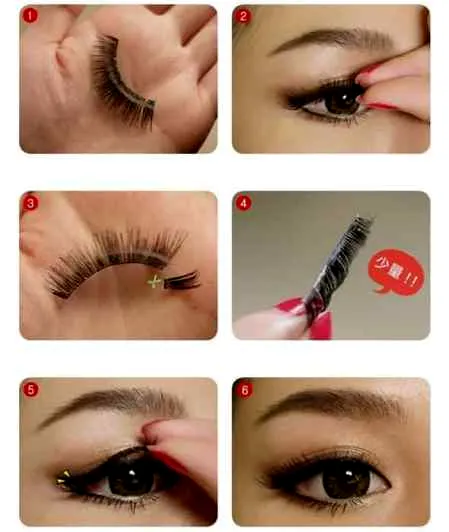 1
2
3
4
少量!!
5
6