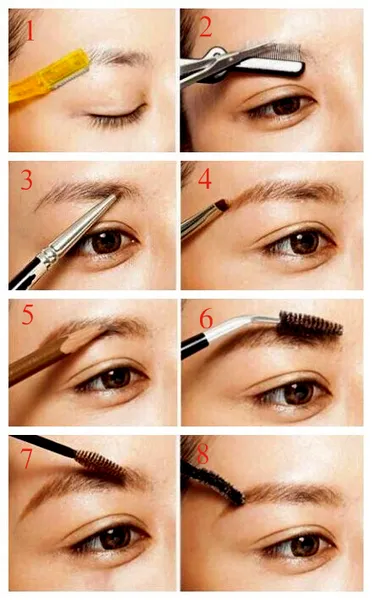 1
2
3
4
5
6
7
8