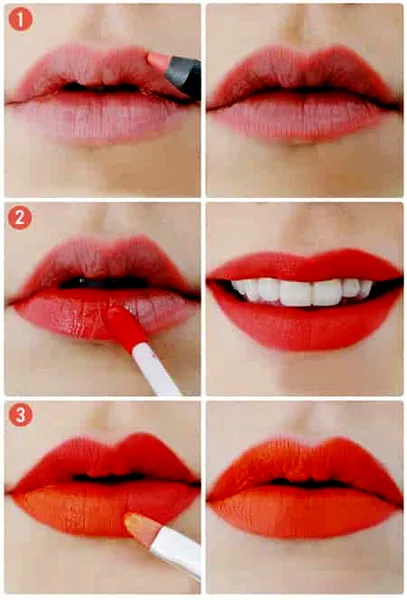 1

2

3