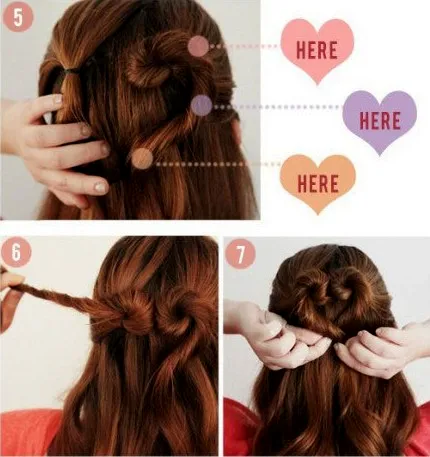 5

HERE

HERE

HERE

6

7