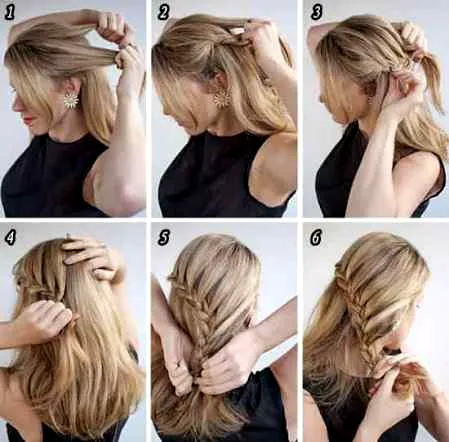 1
2
3
4
5
6