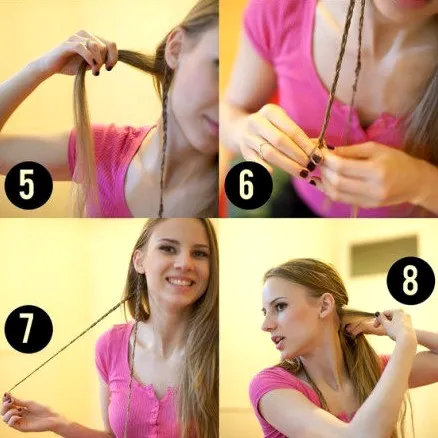 5

6

7

8