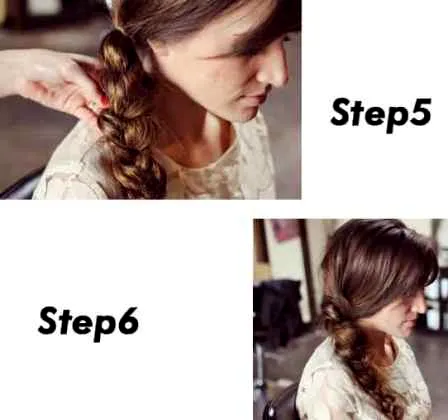 Step5

Step6