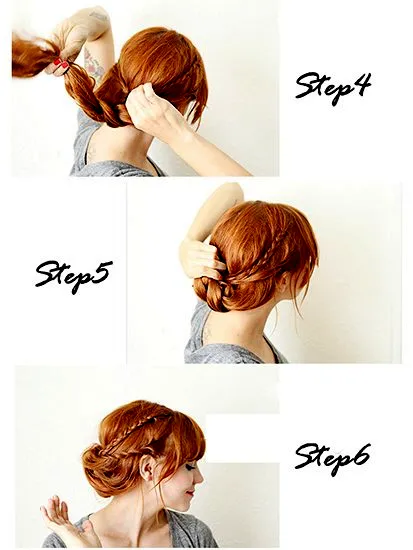 Step4

Step5

Step6