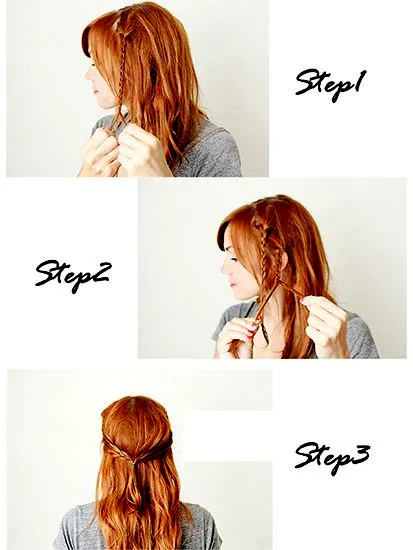 Step1

Step2

Step3