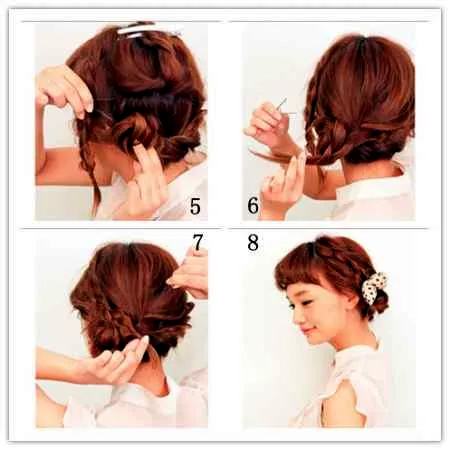 5

6

7

8