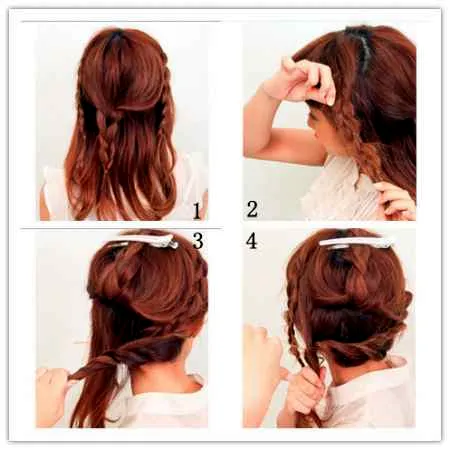 1
2
3
4