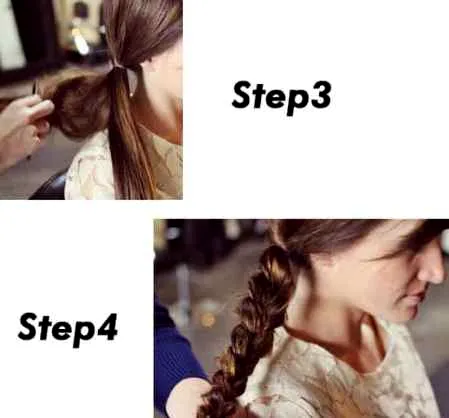 Step3

Step4