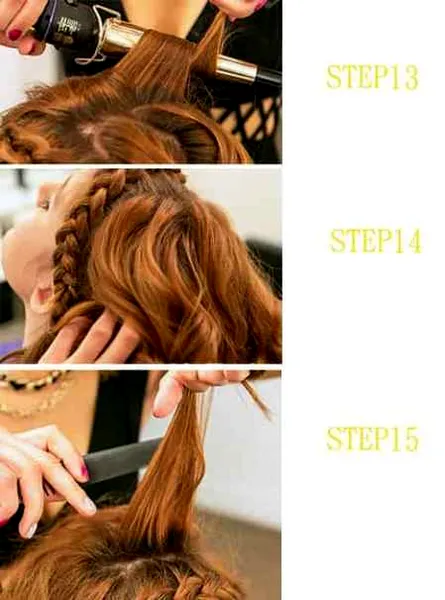 STEP13

STEP14

STEP15